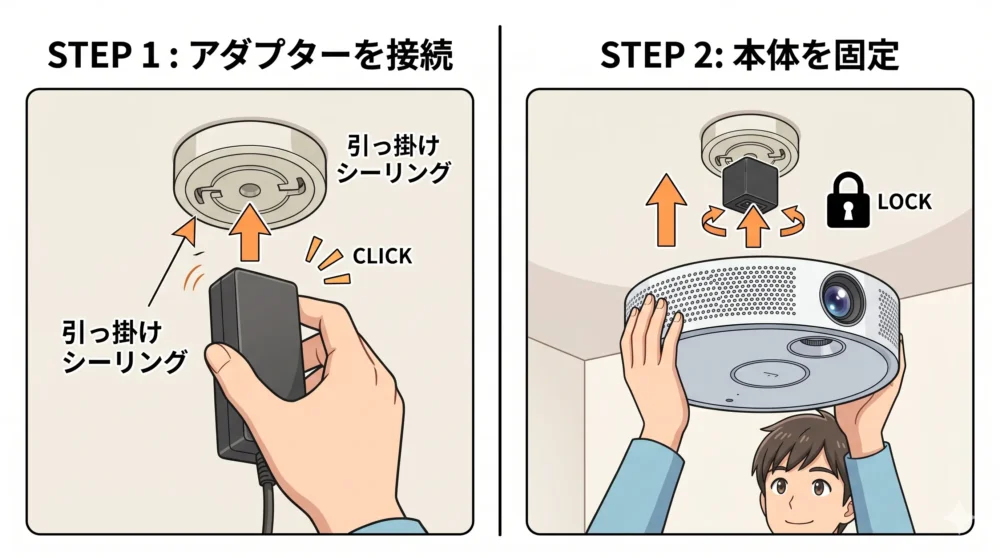 STEP 1 : アダプターを接続

引っ掛け
シーリング

CLICK

引っ掛け
シーリング

STEP 2: 本体を固定

LOCK